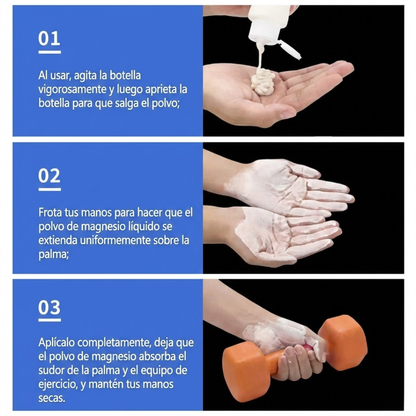 01

Al usar, agita la botella vigorosamente y luego aprieta la botella para que salga el polvo;

02

Frota tus manos para hacer que el polvo de magnesio líquido se extienda uniformemente sobre la palma;

03

Aplícalo completamente, deja que el polvo de magnesio absorba el sudor de la palma y el equipo de ejercicio, y mantén tus manos secas.